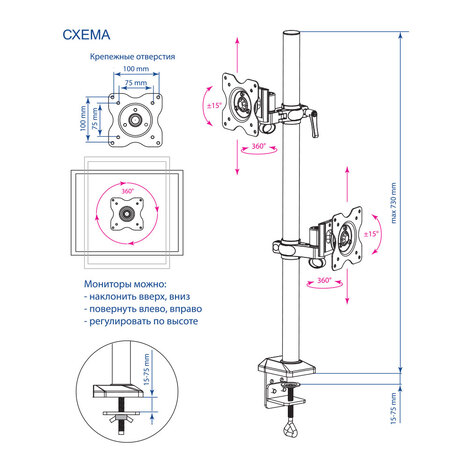 СХЕМА

Крепежные отверстия

100 mm

75 mm

100 mm

75 mm

360°

Мониторы можно:
- наклонить вверх, вниз
- повернуть влево, вправо
- регулировать по высоте

15-75 mm

±15°

360°

±15°

360°

max 730 mm

15-75 mm