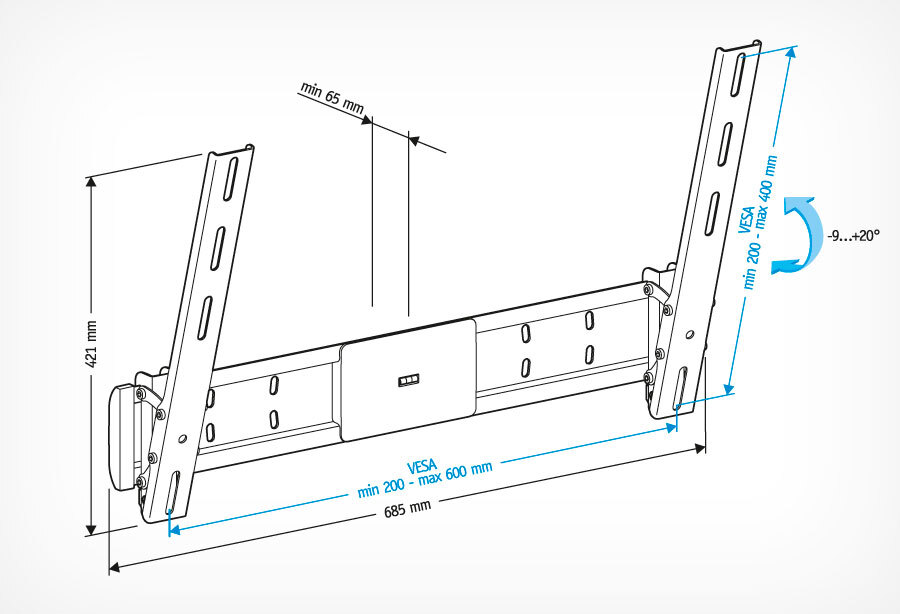 min 65 mm

421 mm

VESA
min 200 - max 400 mm

-9...+20°

VESA
min 200 - max 600 mm

685 mm