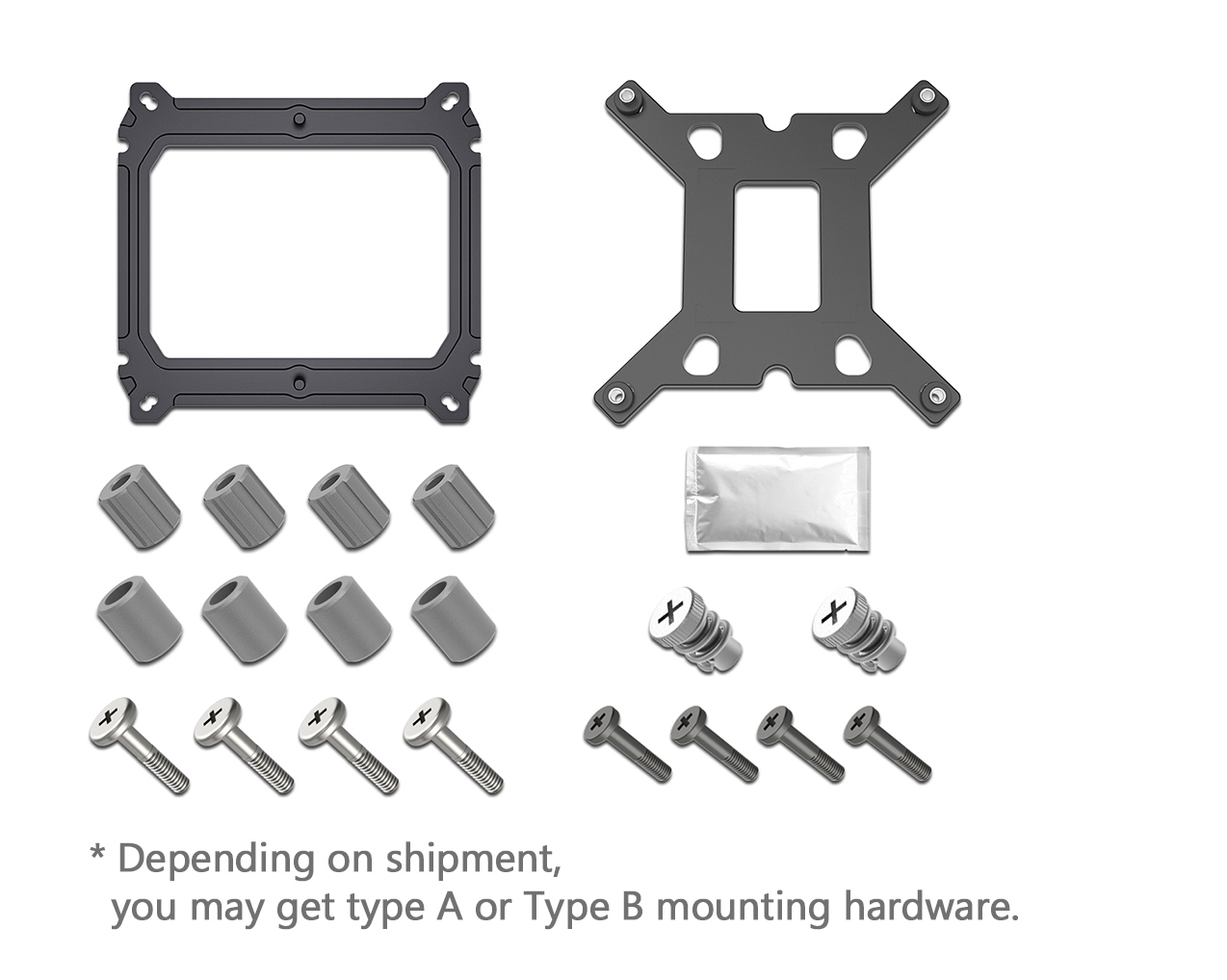 * Depending on shipment,
you may get type A or Type B mounting hardware.