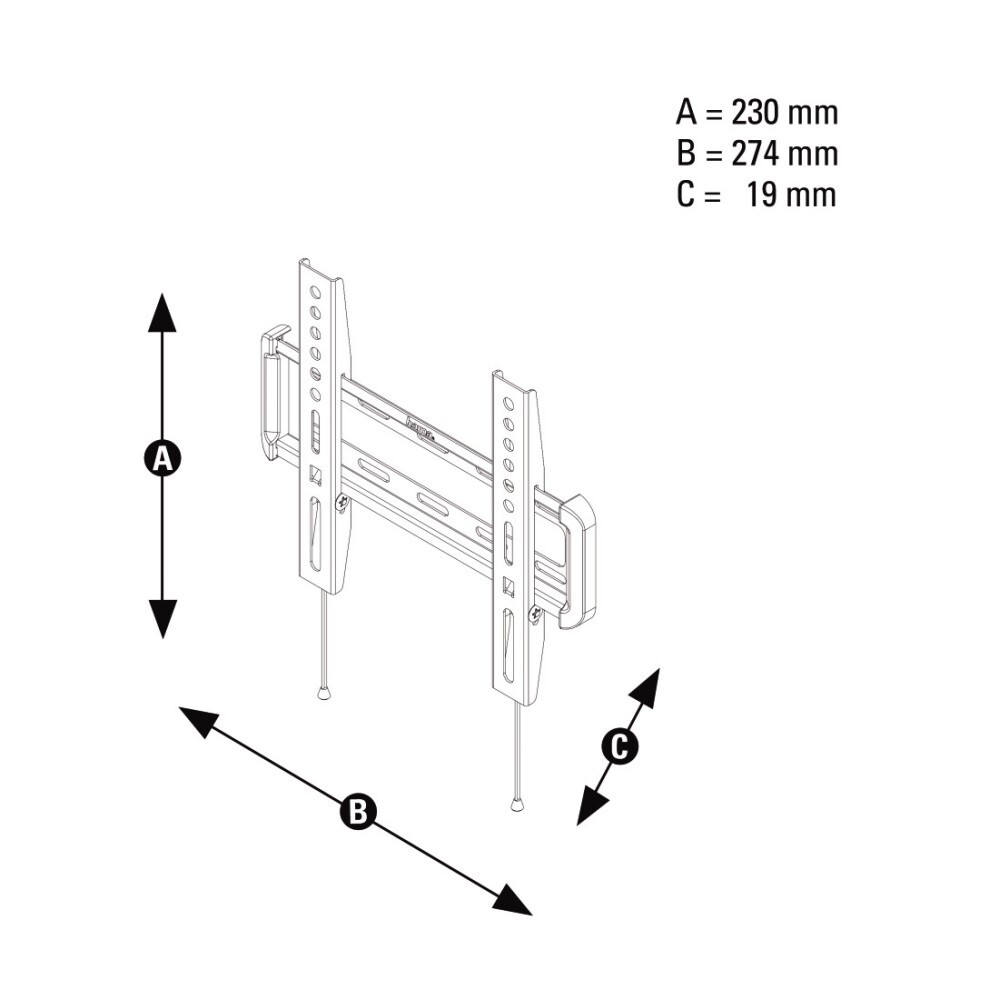 A = 230 mm
B = 274 mm
C = 19 mm

A

B

C